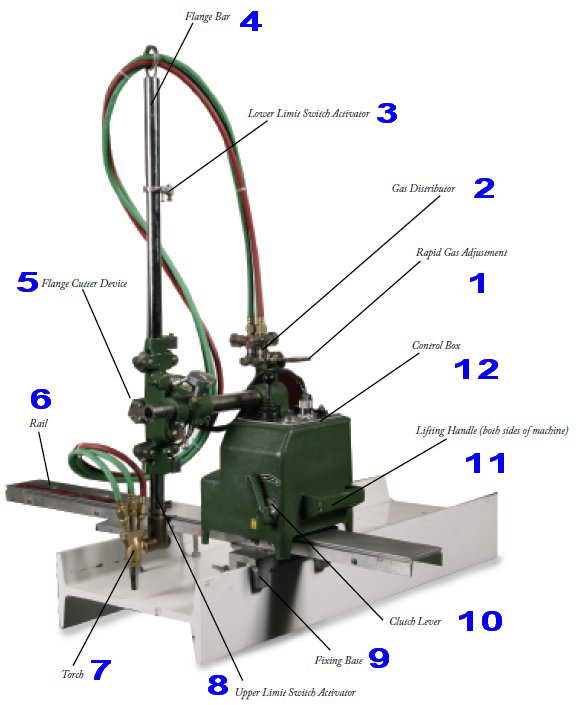 Flange Bar 4

Lower Limit Switch Activator 3

Gas Distributor 2

Rapid Gas Adjustment

1

5 Flange Cutter Device

Control Box

12

6

Rail

Lifting Handle (both sides of machine)

11

Clutch Lever 10

Fixing Base 9

Torch 7

8 Upper Limit Switch Activator